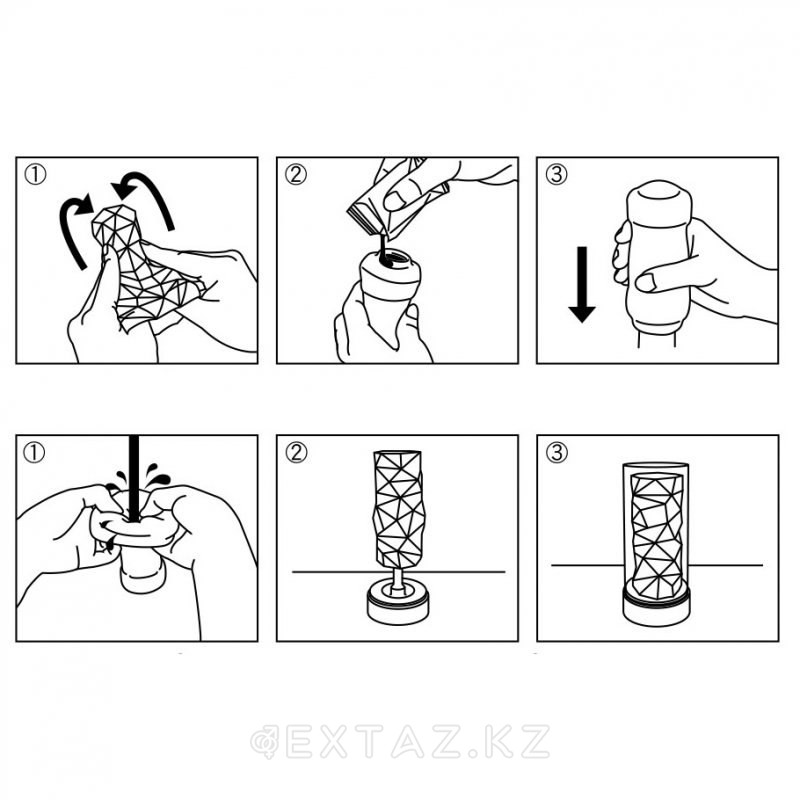 ①

②

③

①

②

③

EXTAZ.KZ