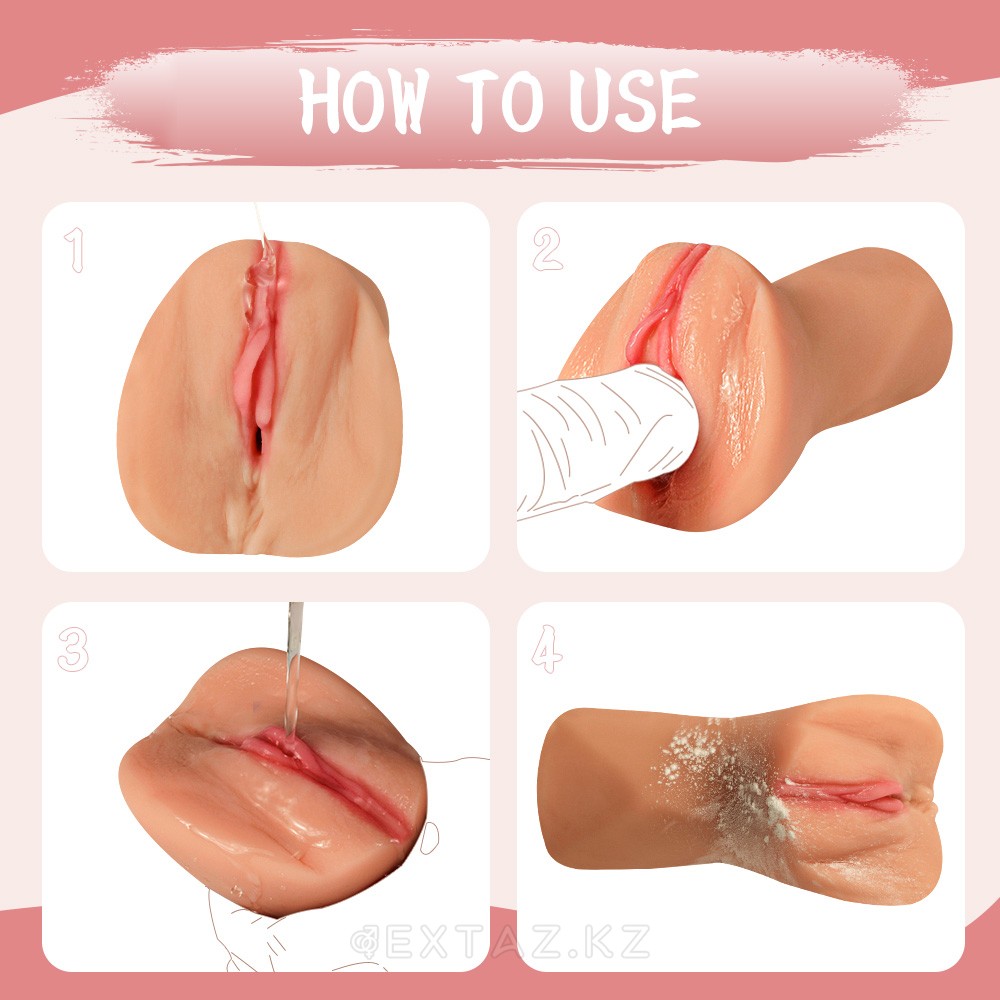 HOW TO USE

1

2

3

4

EXTAZ.KZ