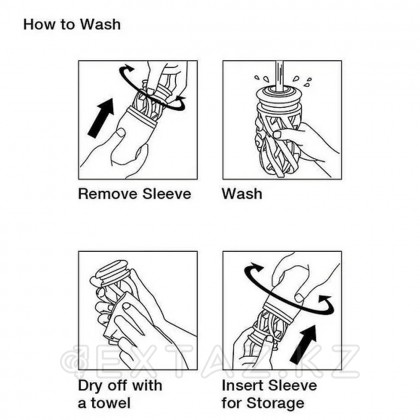 How to Wash

Remove Sleeve

Wash

Dry off with a towel

Insert Sleeve for Storage

@EXTAZ.KZ