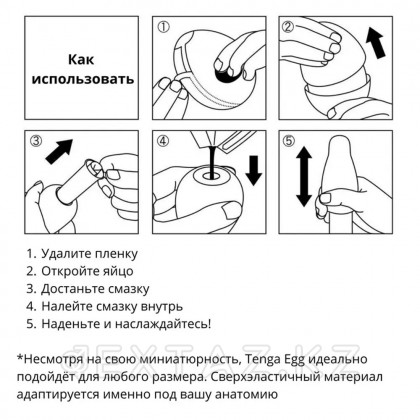 Как использовать

①

②

③

④

⑤

1. Удалите пленку
2. Откройте яйцо
3. Достаньте смазку
4. Налейте смазку внутрь
5. Наденьте и наслаждайтесь!

@EXTAZ.KZ

*Несмотря на свою миниатюрность, Tenga Egg идеально подойдёт для любого размера. Сверхэластичный материал адаптируется именно под вашу анатомию