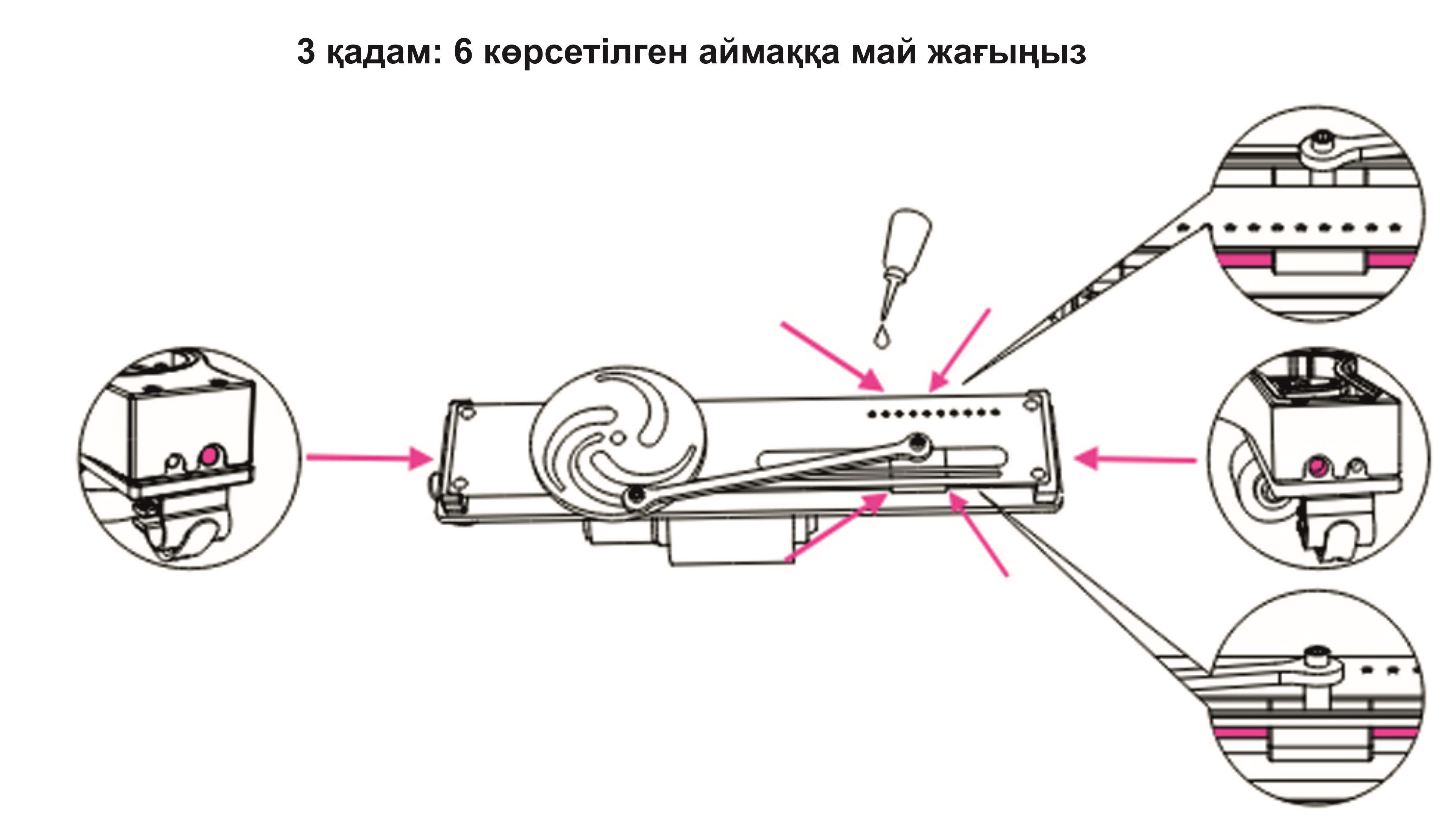 3 қадам: 6 көрсетілген аймаққа май жағыңыз