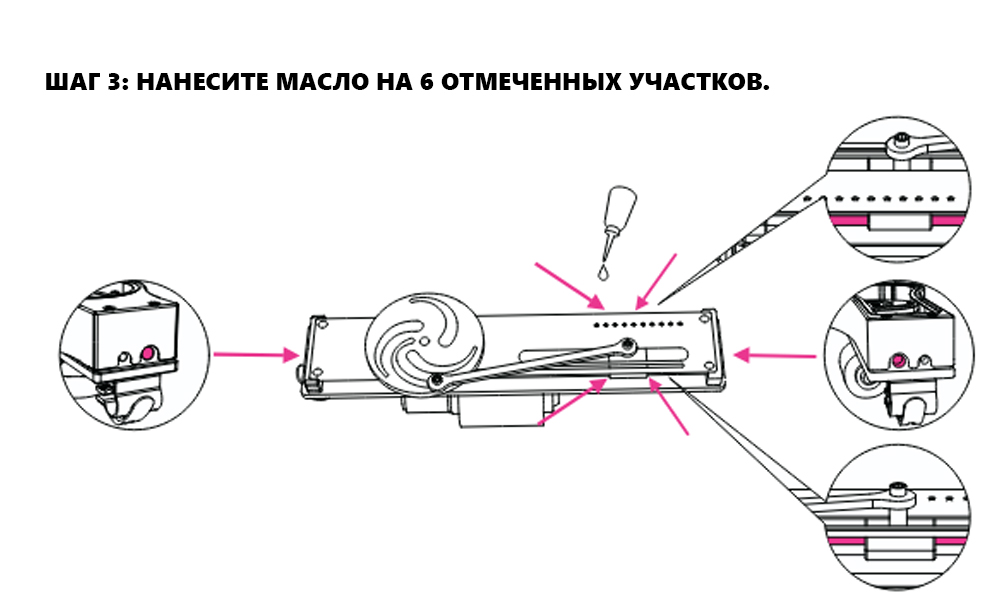 ШАГ 3: НАНЕСИТЕ МАСЛО НА 6 ОТМЕЧЕННЫХ УЧАСТКОВ.