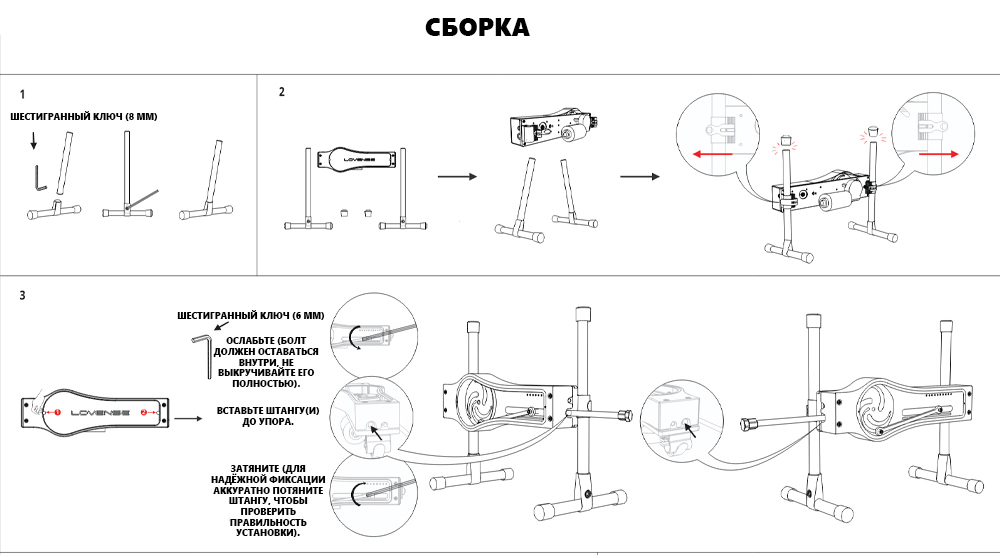 СБОРКА

1

ШЕСТИГРАННЫЙ КЛЮЧ (8 ММ)

2

LOVENSE

3

ШЕСТИГРАННЫЙ КЛЮЧ (6 ММ)

ОСЛАБЬТЕ (БОЛТ ДОЛЖЕН ОСТАВАТЬСЯ ВНУТРИ, НЕ ВЫКРУЧИВАЙТЕ ЕГО ПОЛНОСТЬЮ).

1 LOVENSE 2

ВСТАВЬТЕ ШТАНГУ(И) ДО УПОРА.

ЗАТЯНИТЕ (ДЛЯ НАДЁЖНОЙ ФИКСАЦИИ АККУРАТНО ПОТЯНИТЕ ШТАНГУ, ЧТОБЫ ПРОВЕРИТЬ ПРАВИЛЬНОСТЬ УСТАНОВКИ).